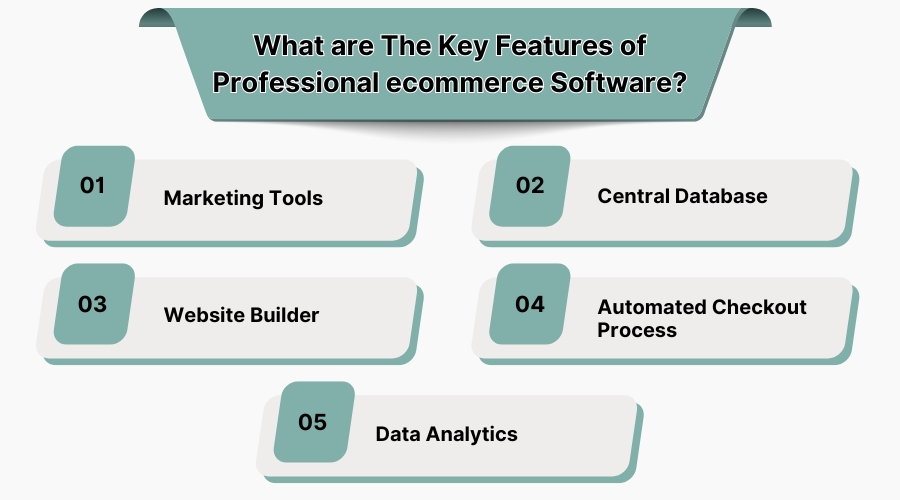 What are The Key Features of Professional ecommerce Software?

01 Marketing Tools

02 Central Database

03 Website Builder

04 Automated Checkout Process

05 Data Analytics